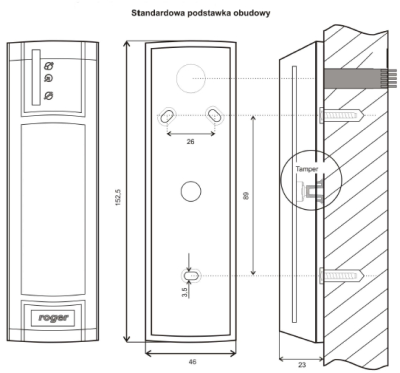 Standardowa podstawka obudowy

roger

152,5

26

89

3,5

46

Tamper

23